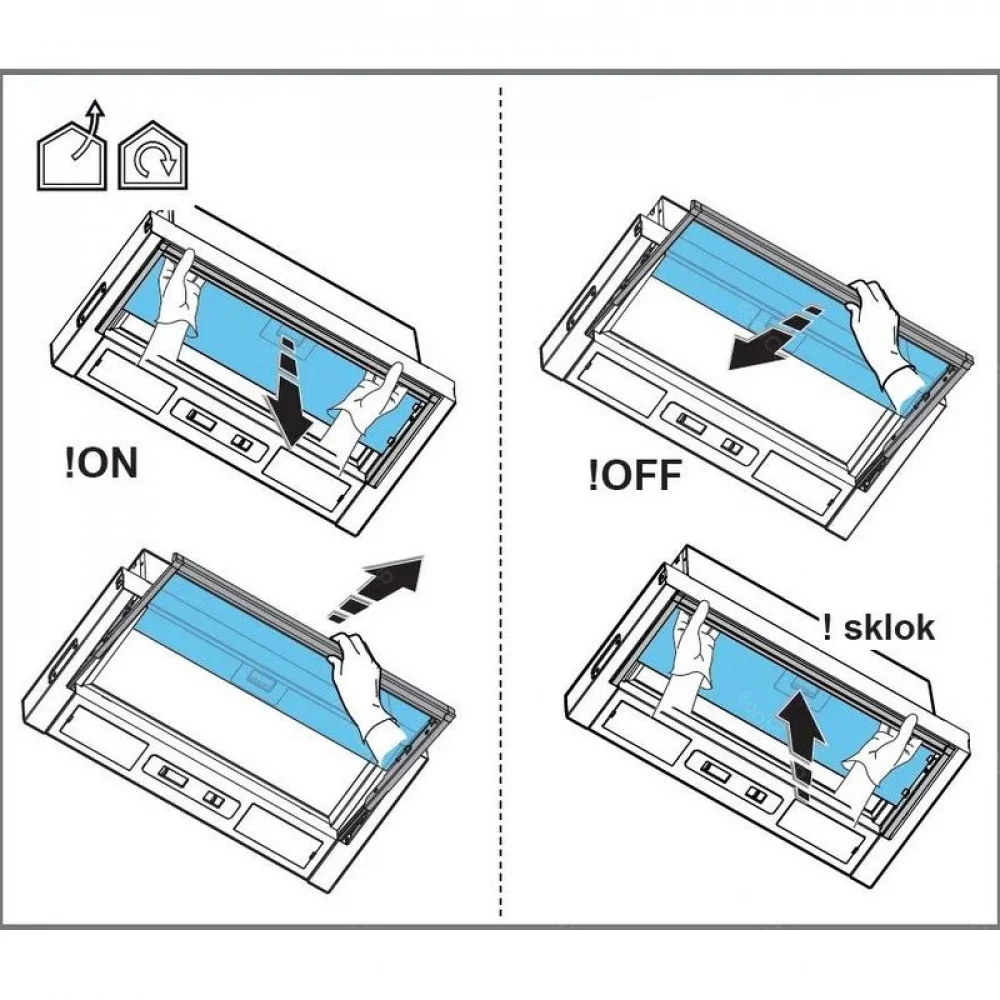 !ON

!OFF

! sklok